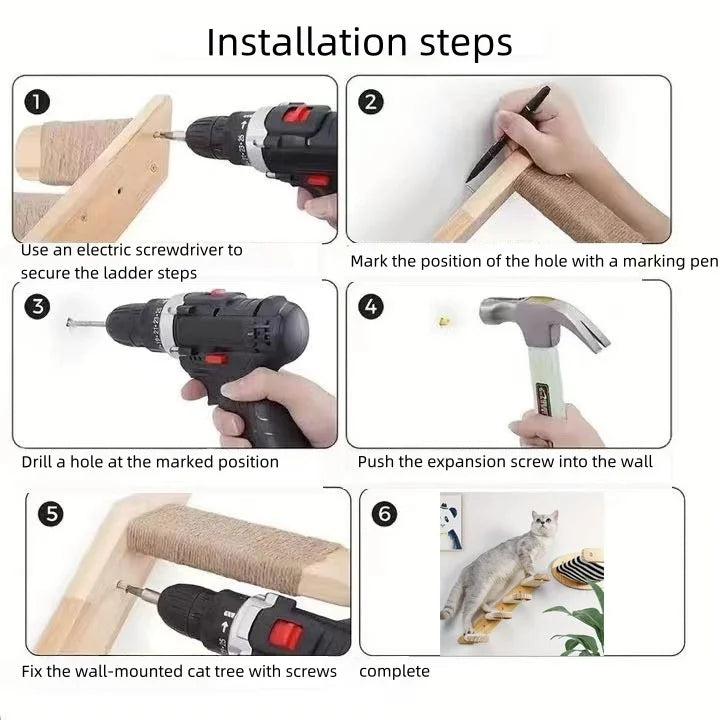 Installation steps

1

Use an electric screwdriver to secure the ladder steps

2

Mark the position of the hole with a marking pen

3

Drill a hole at the marked position

4

Push the expansion screw into the wall

5

Fix the wall-mounted cat tree with screws

6

complete